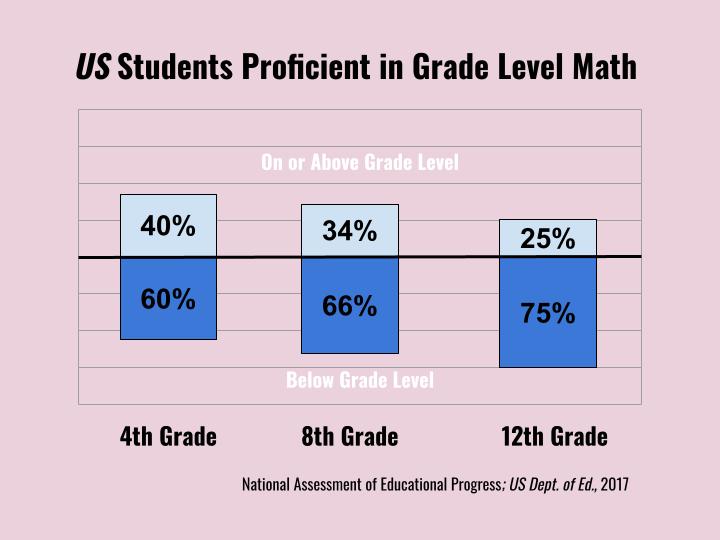 US Students Proficient in Grade Level Math

On or Above Grade Level

40%

34%

25%

60%

66%

75%

Below Grade Level

4th Grade

8th Grade

12th Grade

National Assessment of Educational Progress; US Dept. of Ed., 2017