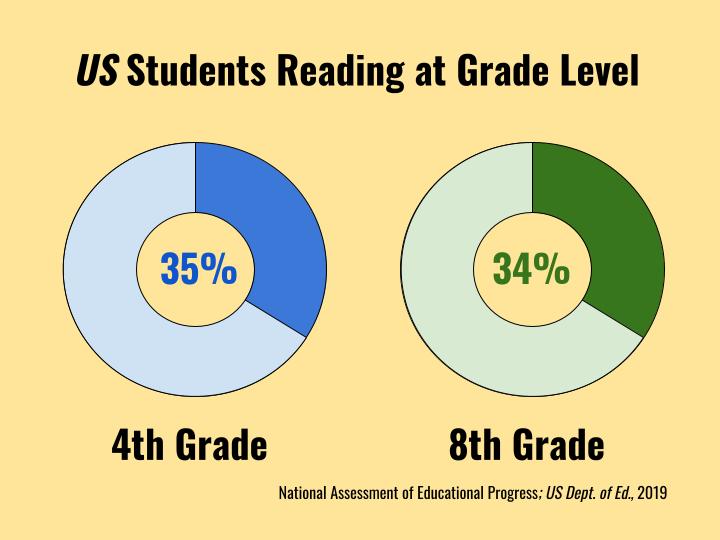 US Students Reading at Grade Level

35%

34%

4th Grade

8th Grade

National Assessment of Educational Progress; US Dept. of Ed., 2019