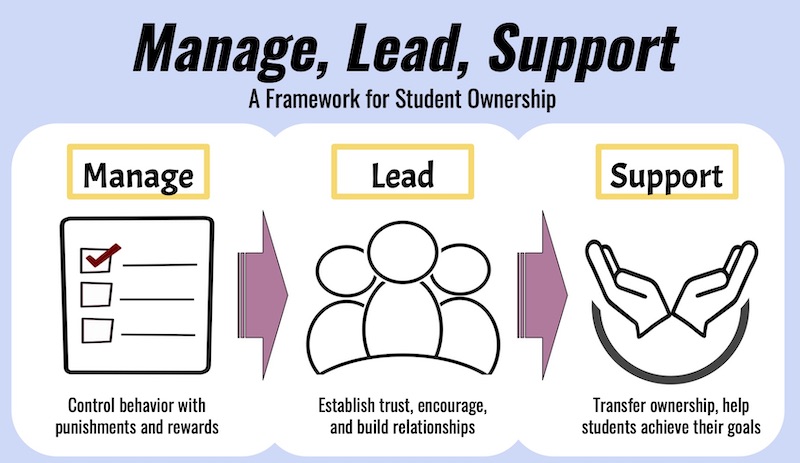 Manage, Lead, Support
A Framework for Student Ownership

Manage

Control behavior with punishments and rewards

Lead

Establish trust, encourage, and build relationships

Support

Transfer ownership, help students achieve their goals